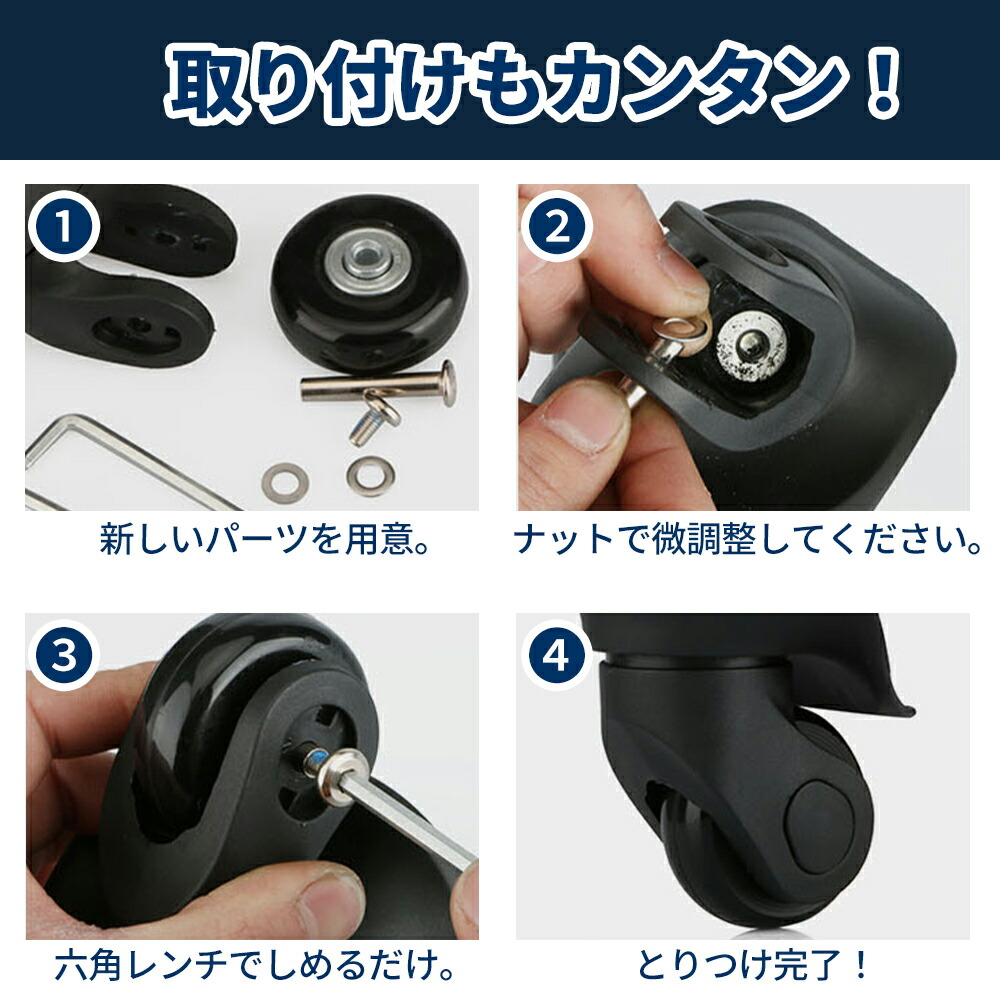 取り付けもカンタン！

1
新しいパーツを用意。

2
ナットで微調整してください。

3
六角レンチでしめるだけ。

4
とりつけ完了！