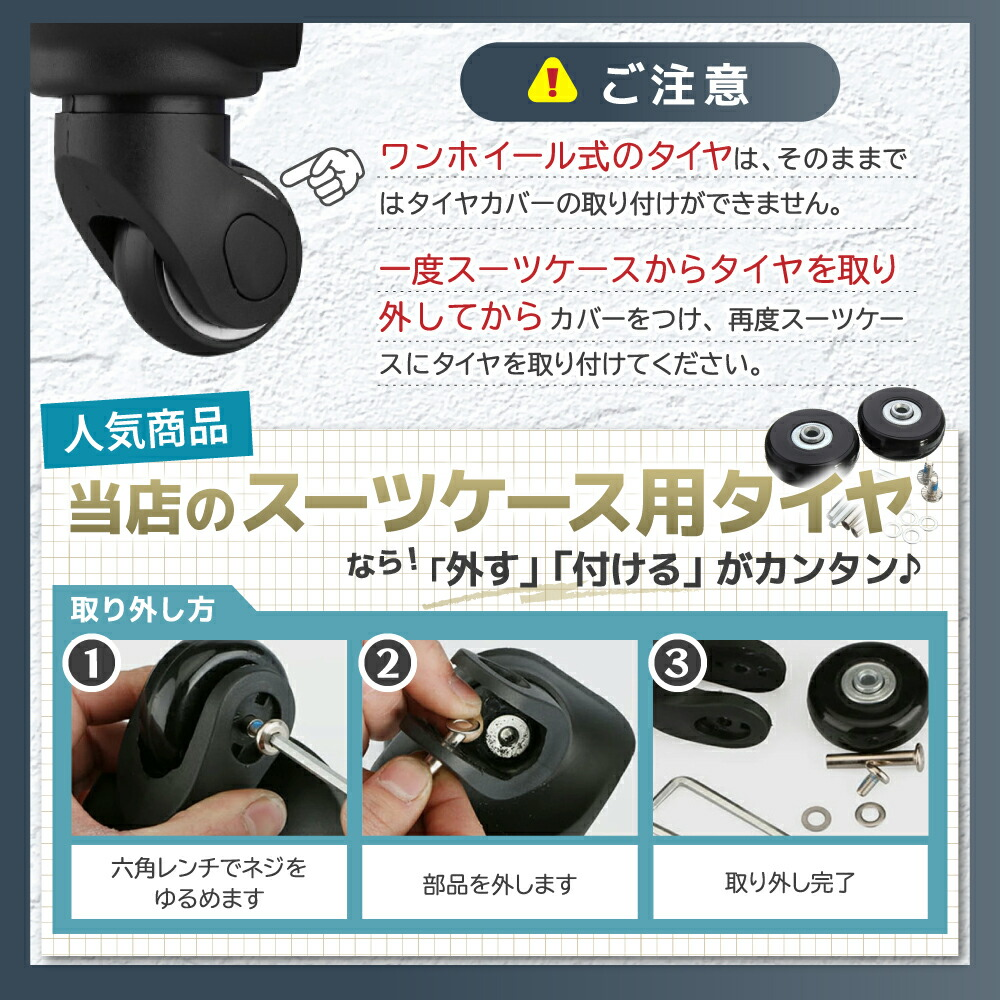 ご注意

ワンホイール式のタイヤは、そのままではタイヤカバーの取り付けができません。

一度スーツケースからタイヤを取り外してからカバーをつけ、再度スーツケースにタイヤを取り付けてください。

人気商品

当店のスーツケース用タイヤ

なら！「外す」「付ける」がカンタン♪

取り外し方

①

六角レンチでネジをゆるめます

②

部品を外します

③

取り外し完了